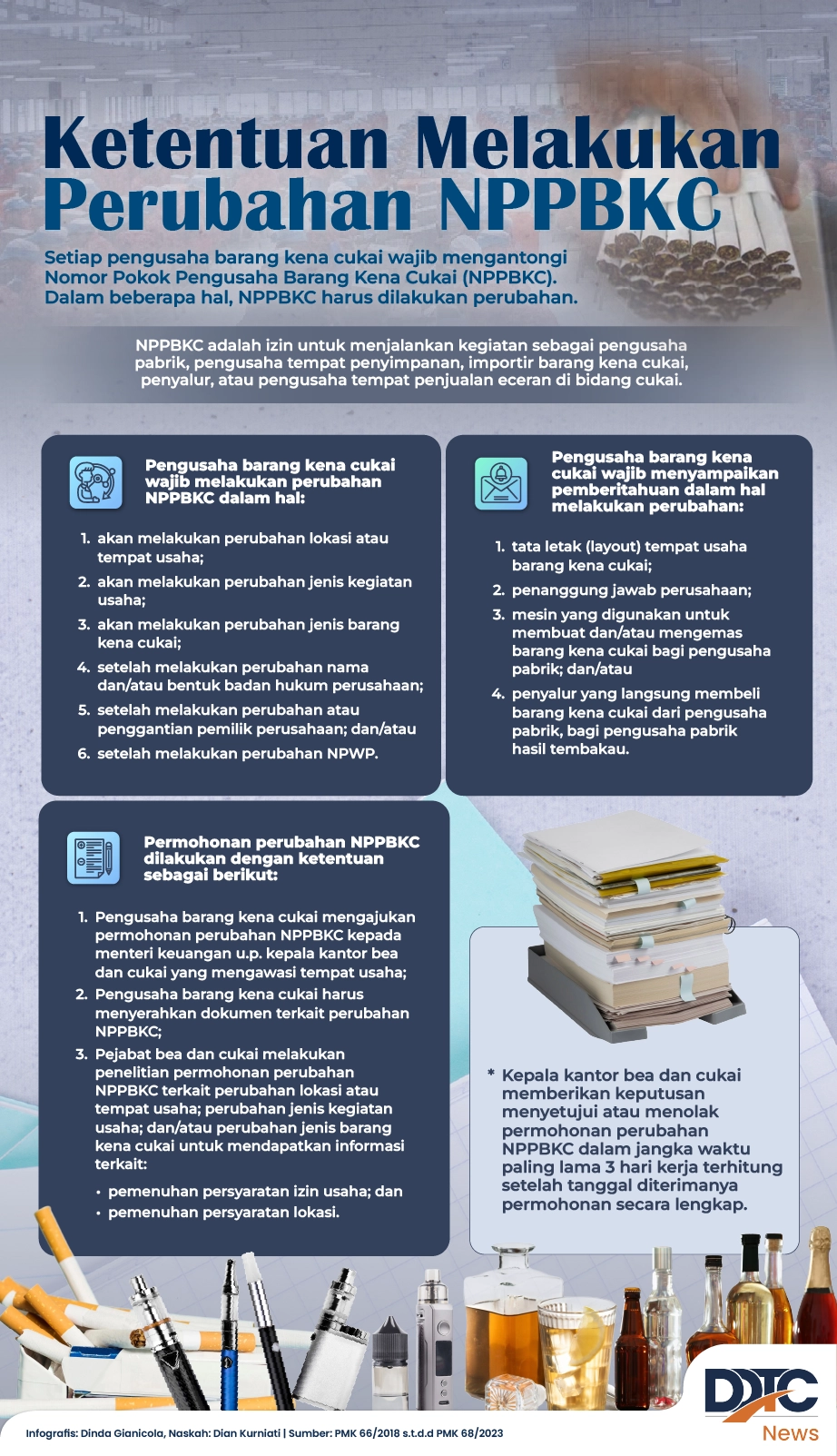 Ketentuan Melakukan Perubahan NPPBKC

Setiap pengusaha barang kena cukai wajib mengantongi Nomor Pokok Pengusaha Barang Kena Cukai (NPPBKC). Dalam beberapa hal, NPPBKC harus dilakukan perubahan.

NPPBKC adalah izin untuk menjalankan kegiatan sebagai pengusaha pabrik, pengusaha tempat penyimpanan, importir barang kena cukai, penyalur, atau pengusaha tempat penjualan eceran di bidang cukai.

Pengusaha barang kena cukai wajib melakukan perubahan NPPBKC dalam hal:

1. akan melakukan perubahan lokasi atau tempat usaha;
2. akan melakukan perubahan jenis kegiatan usaha;
3. akan melakukan perubahan jenis barang kena cukai;
4. setelah melakukan perubahan nama dan/atau bentuk badan hukum perusahaan;
5. setelah melakukan perubahan atau penggantian pemilik perusahaan; dan/atau
6. setelah melakukan perubahan NPWP.

Pengusaha barang kena cukai wajib menyampaikan pemberitahuan dalam hal melakukan perubahan:

1. tata letak (layout) tempat usaha barang kena cukai;
2. penanggung jawab perusahaan;
3. mesin yang digunakan untuk membuat dan/atau mengemas barang kena cukai bagi pengusaha pabrik; dan/atau
4. penyalur yang langsung membeli barang kena cukai dari pengusaha pabrik, bagi pengusaha pabrik hasil tembakau.

Permohonan perubahan NPPBKC dilakukan dengan ketentuan sebagai berikut:

1. Pengusaha barang kena cukai mengajukan permohonan perubahan NPPBKC kepada menteri keuangan u.p. kepala kantor bea dan cukai yang mengawasi tempat usaha;
2. Pengusaha barang kena cukai harus menyerahkan dokumen terkait perubahan NPPBKC;
3. Pejabat bea dan cukai melakukan penelitian permohonan perubahan NPPBKC terkait perubahan lokasi atau tempat usaha; perubahan jenis kegiatan usaha; dan/atau perubahan jenis barang kena cukai untuk mendapatkan informasi terkait:
• pemenuhan persyaratan izin usaha; dan
• pemenuhan persyaratan lokasi.

* Kepala kantor bea dan cukai memberikan keputusan menyetujui atau menolak permohonan perubahan NPPBKC dalam jangka waktu paling lama 3 hari kerja terhitung setelah tanggal diterimanya permohonan secara lengkap.

Infografis: Dinda Gianicola, Naskah: Dian Kurniati | Sumber: PMK 66/2018 s.t.d.d PMK 68/2023

DDTC News